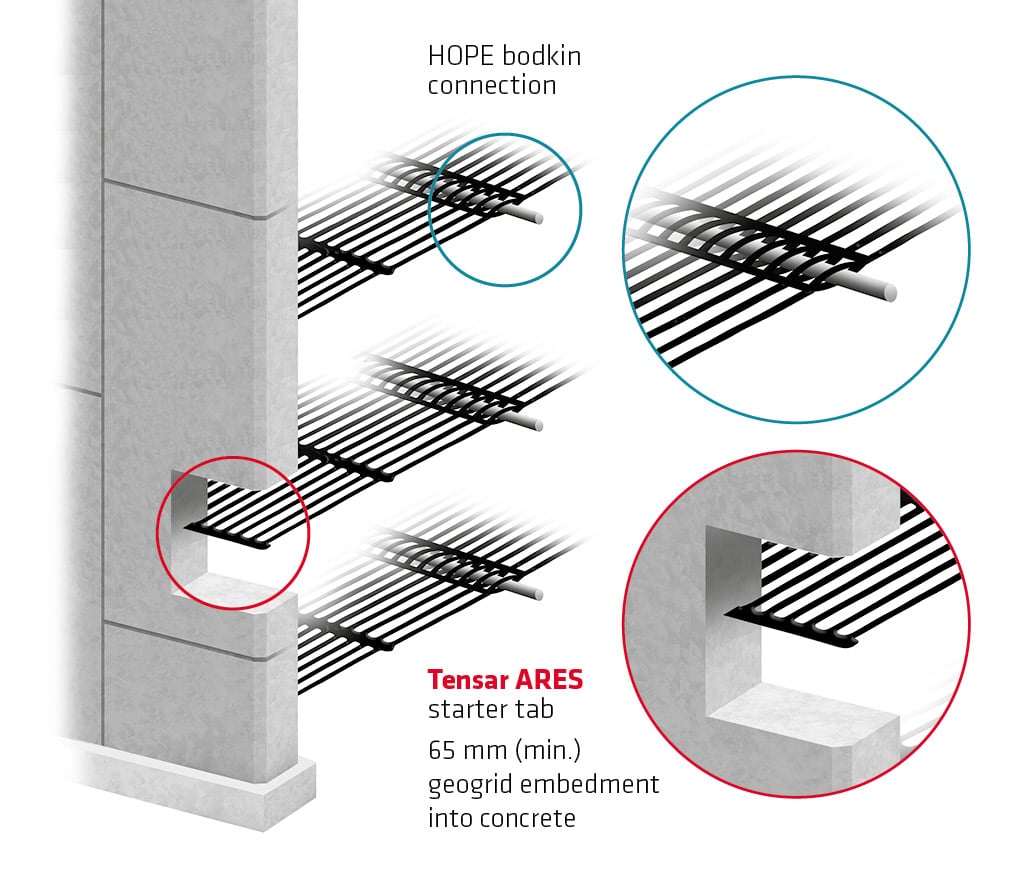 HOPE bodkin connection

Tensar ARES starter tab

65 mm (min.) geogrid embedment into concrete